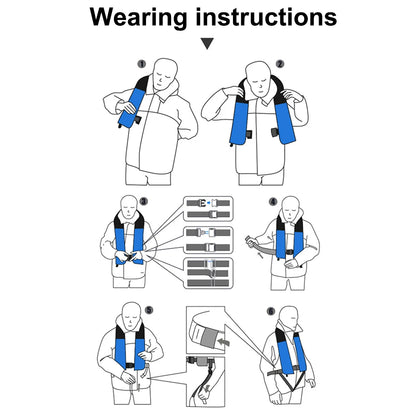 Wearing instructions

1

2

3

4

5

6