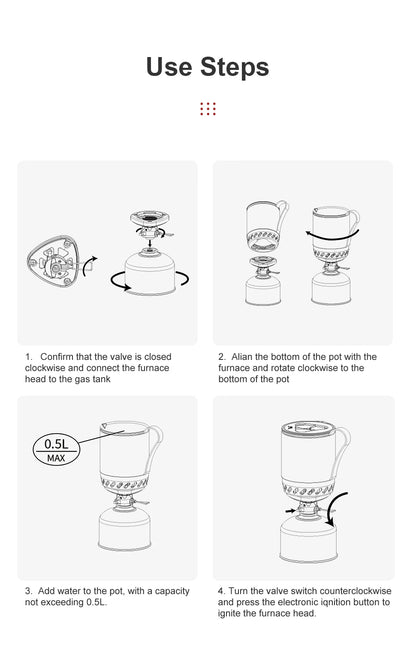 Use Steps

1. Confirm that the valve is closed clockwise and connect the furnace head to the gas tank

2. Alian the bottom of the pot with the furnace and rotate clockwise to the bottom of the pot

0.5L
MAX

3. Add water to the pot, with a capacity not exceeding 0.5L.

4. Turn the valve switch counterclockwise and press the electronic iqnition button to ignite the furnace head.