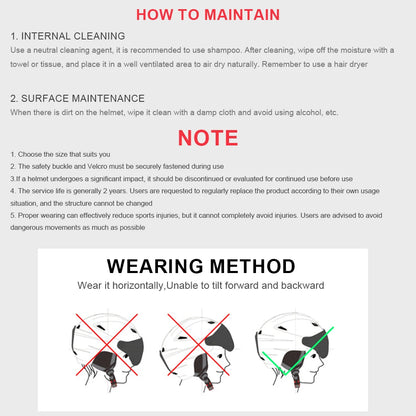 HOW TO MAINTAIN

1. INTERNAL CLEANING

Use a neutral cleaning agent, it is recommended to use shampoo. After cleaning, wipe off the moisture with a towel or tissue, and place it in a well ventilated area to air dry naturally. Remember to use a hair dryer

2. SURFACE MAINTENANCE

When there is dirt on the helmet, wipe it clean with a damp cloth and avoid using alcohol, etc.

NOTE

1. Choose the size that suits you

2. The safety buckle and Velcro must be securely fastened during use

3.If a helmet undergoes a significant impact, it should be discontinued or evaluated for continued use before use

4. The service life is generally 2 years. Users are requested to regularly replace the product according to their own usage situation, and the structure cannot be changed

5. Proper wearing can effectively reduce sports injuries, but it cannot completely avoid injuries. Users are advised to avoid dangerous movements as much as possible

WEARING METHOD

Wear it horizontally,Unable to tilt forward and backward