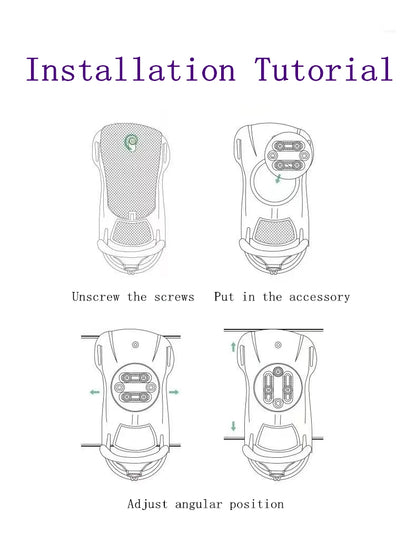 Installation Tutorial

Unscrew the screws

Put in the accessory

Adjust angular position