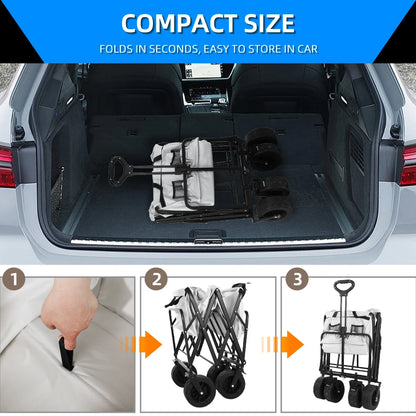 COMPACT SIZE

FOLDS IN SECONDS, EASY TO STORE IN CAR

1

2

3