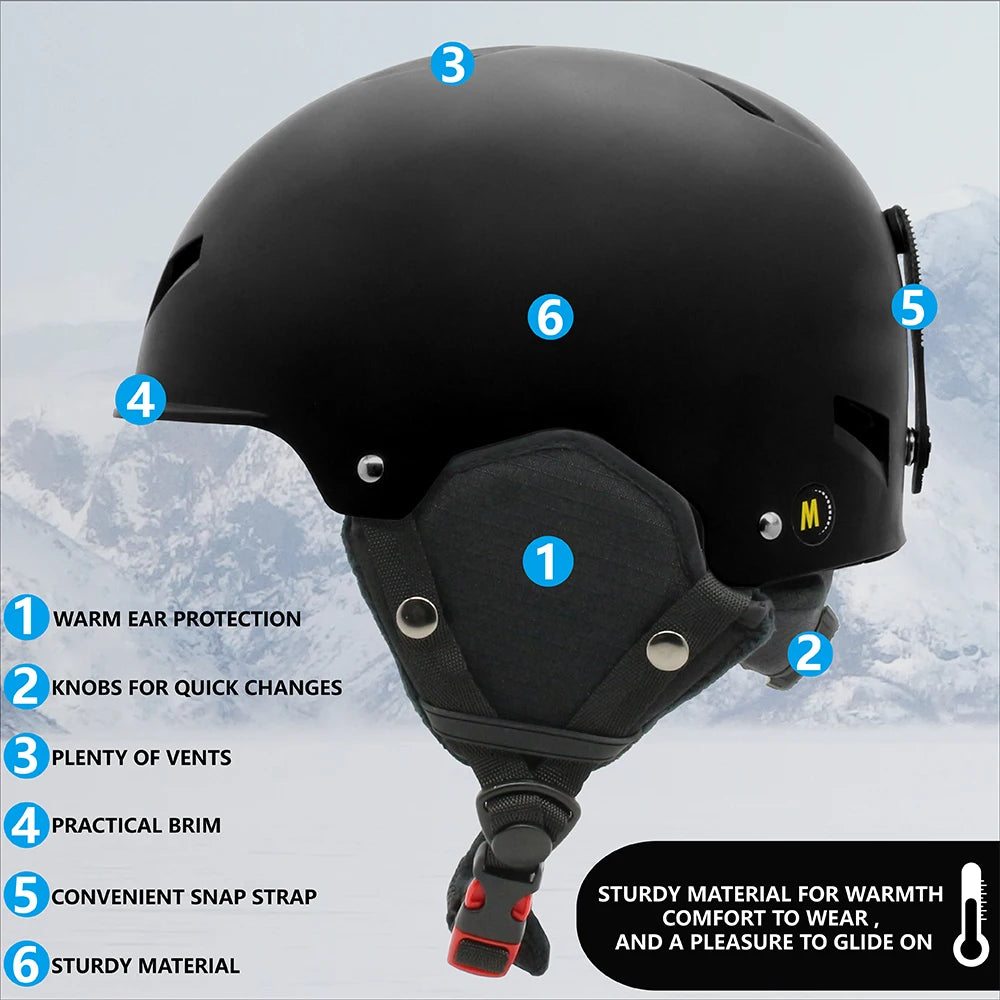 3

6

5

4

M

1

2

1 WARM EAR PROTECTION

2 KNOBS FOR QUICK CHANGES

3 PLENTY OF VENTS

4 PRACTICAL BRIM

5 CONVENIENT SNAP STRAP

6 STURDY MATERIAL

STURDY MATERIAL FOR WARMTH COMFORT TO WEAR , AND A PLEASURE TO GLIDE ON