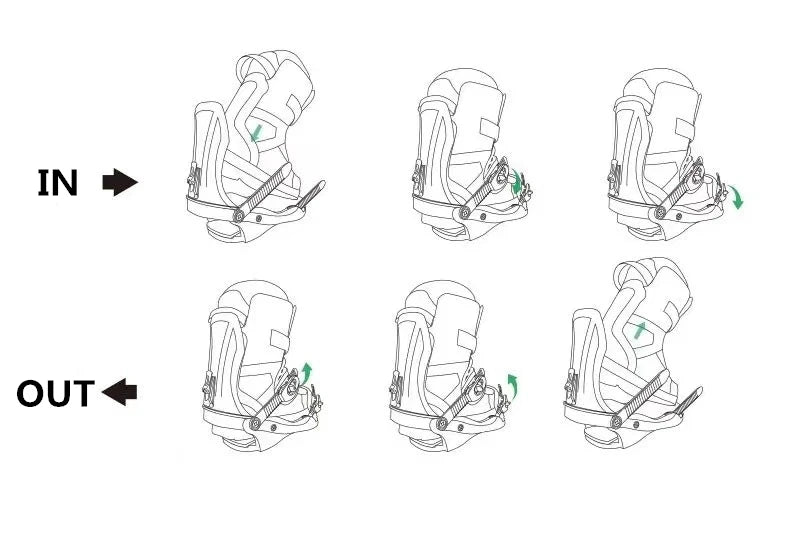 IN

OUT