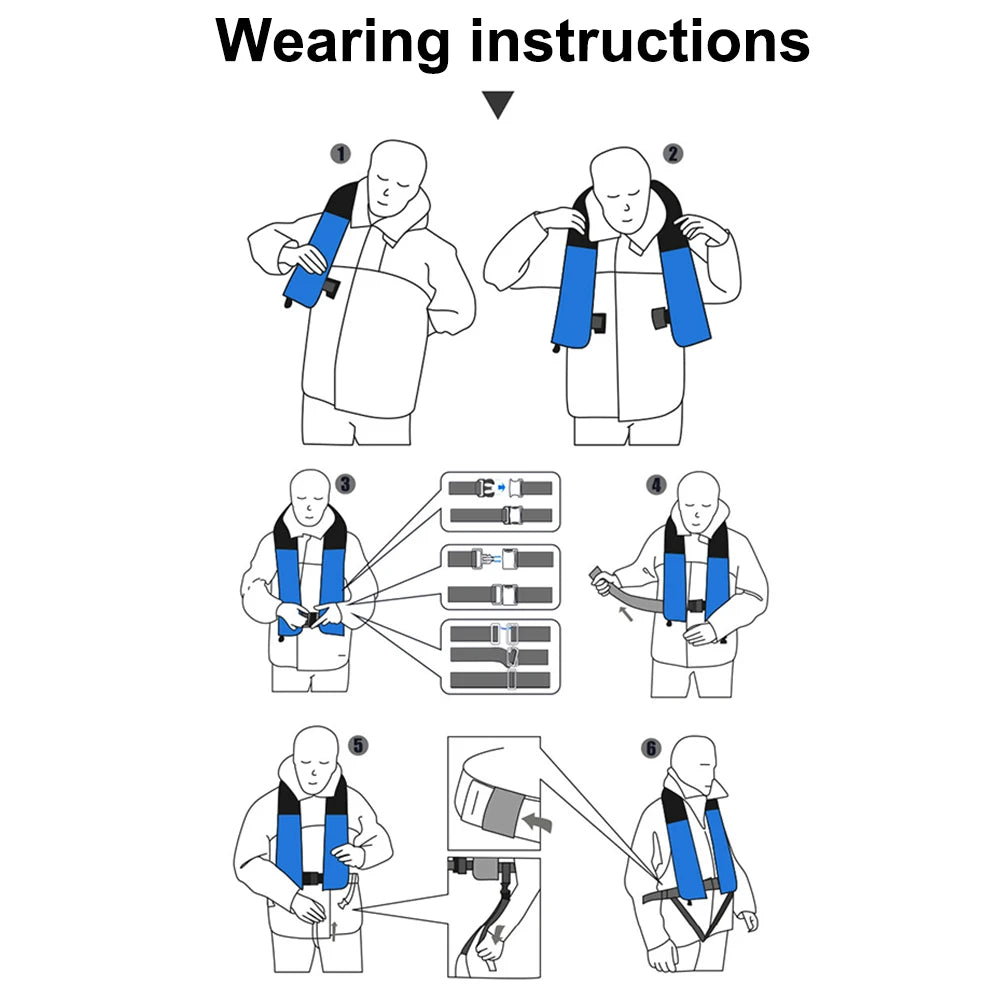 Wearing instructions

1

2

3

4

5

6