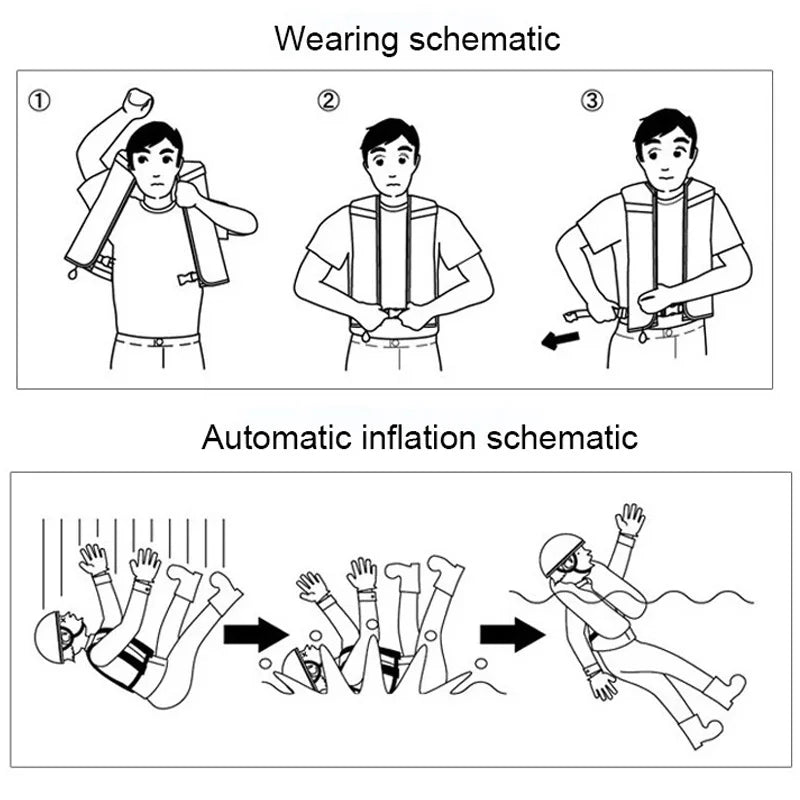 Wearing schematic

①

②

③

Automatic inflation schematic