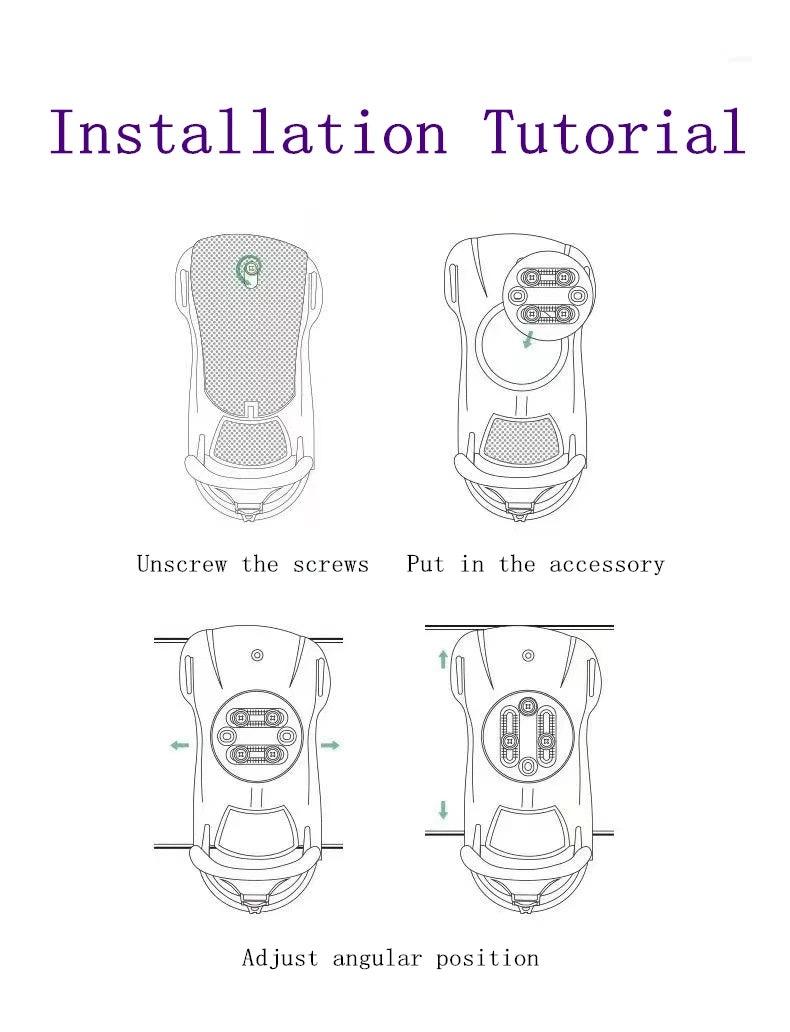 Installation Tutorial

Unscrew the screws

Put in the accessory

Adjust angular position