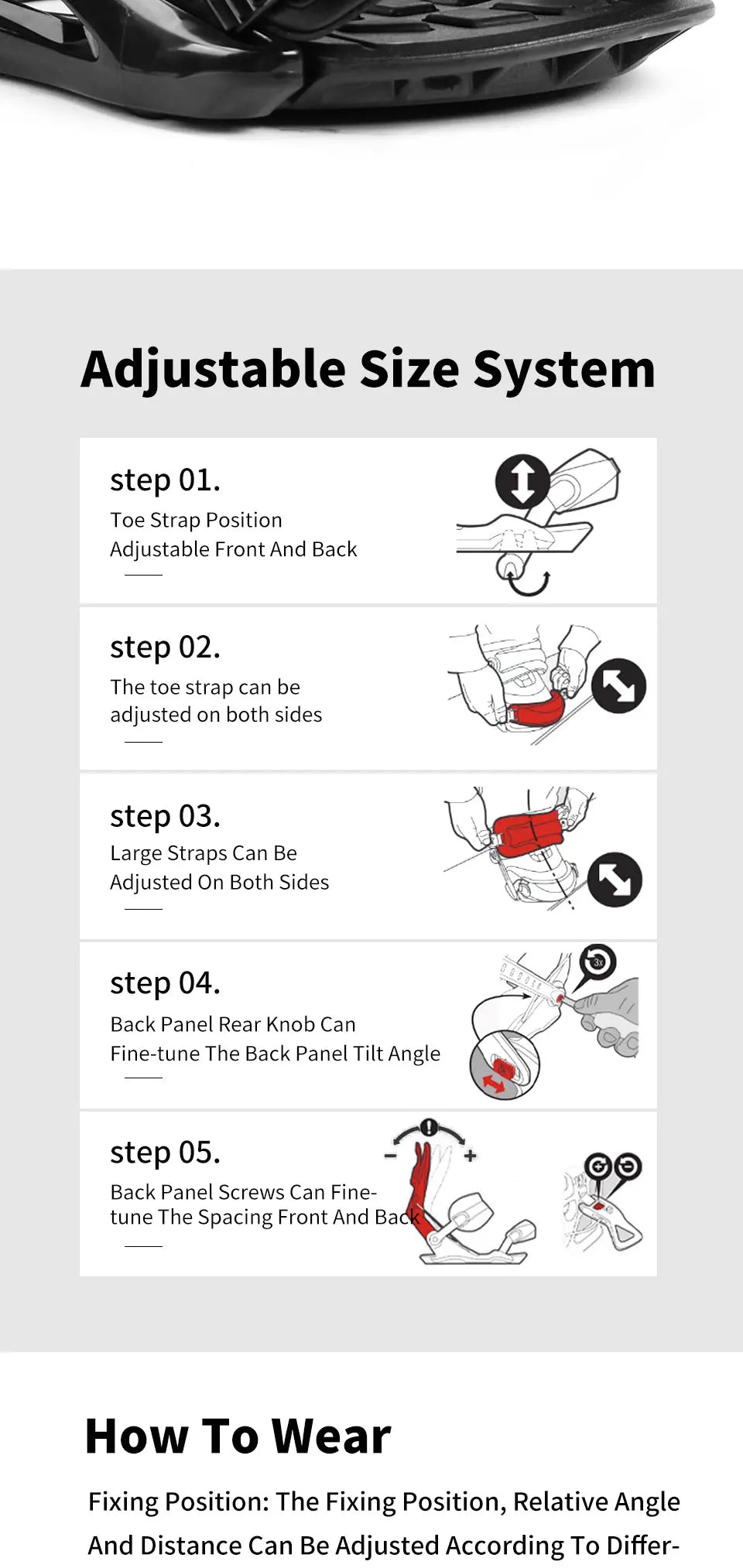 Adjustable Size System

step 01.
Toe Strap Position Adjustable Front And Back

step 02.
The toe strap can be adjusted on both sides

step 03.
Large Straps Can Be Adjusted On Both Sides

step 04.
Back Panel Rear Knob Can Fine-tune The Back Panel Tilt Angle

3x

step 05.
Back Panel Screws Can Fine-tune The Spacing Front And Back

−
+

How To Wear

Fixing Position: The Fixing Position, Relative Angle And Distance Can Be Adjusted According To Differ-